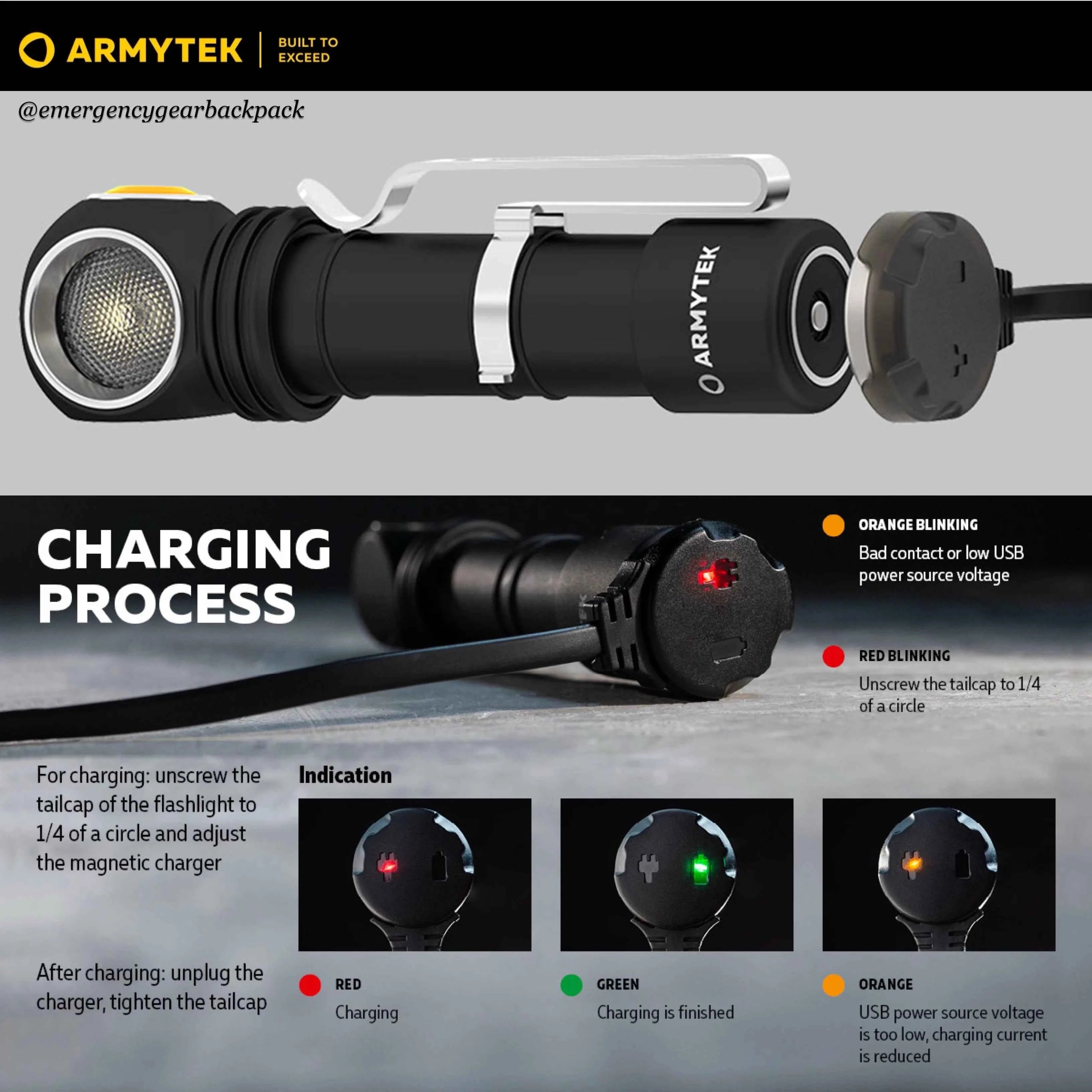 ARMYTEK | BUILT TO EXCEED

@emergencygearbackpack

ARMYTEK

CHARGING PROCESS

ORANGE BLINKING
Bad contact or low USB power source voltage

RED BLINKING
Unscrew the tailcap to 1/4 of a circle

For charging: unscrew the tailcap of the flashlight to 1/4 of a circle and adjust the magnetic charger

After charging: unplug the charger, tighten the tailcap

Indication

RED
Charging

GREEN
Charging is finished

ORANGE
USB power source voltage is too low, charging current is reduced