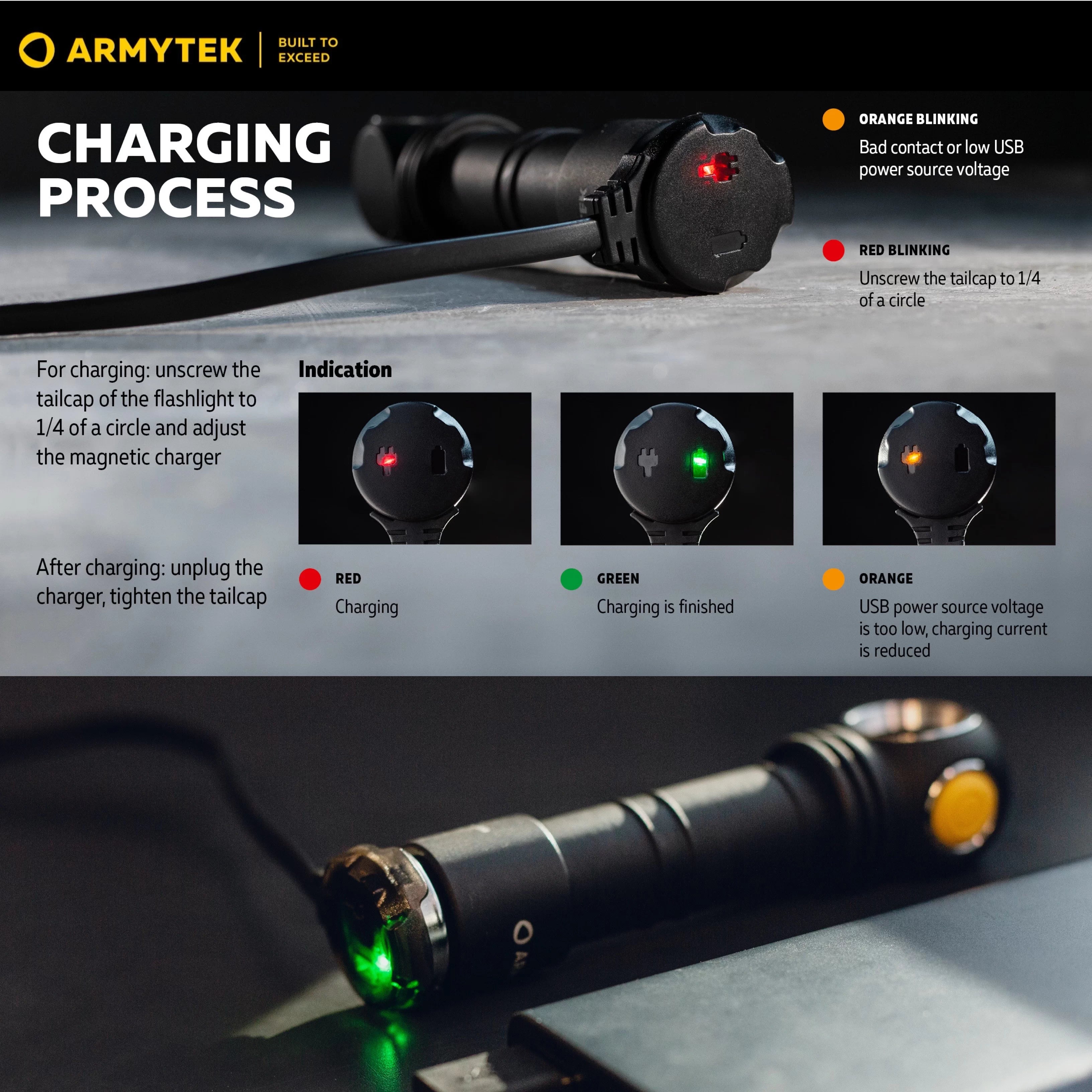 ARMYTEK | BUILT TO EXCEED

CHARGING PROCESS

ORANGE BLINKING
Bad contact or low USB power source voltage

RED BLINKING
Unscrew the tailcap to 1/4 of a circle

For charging: unscrew the tailcap of the flashlight to 1/4 of a circle and adjust the magnetic charger

After charging: unplug the charger, tighten the tailcap

Indication

RED
Charging

GREEN
Charging is finished

ORANGE
USB power source voltage is too low, charging current is reduced