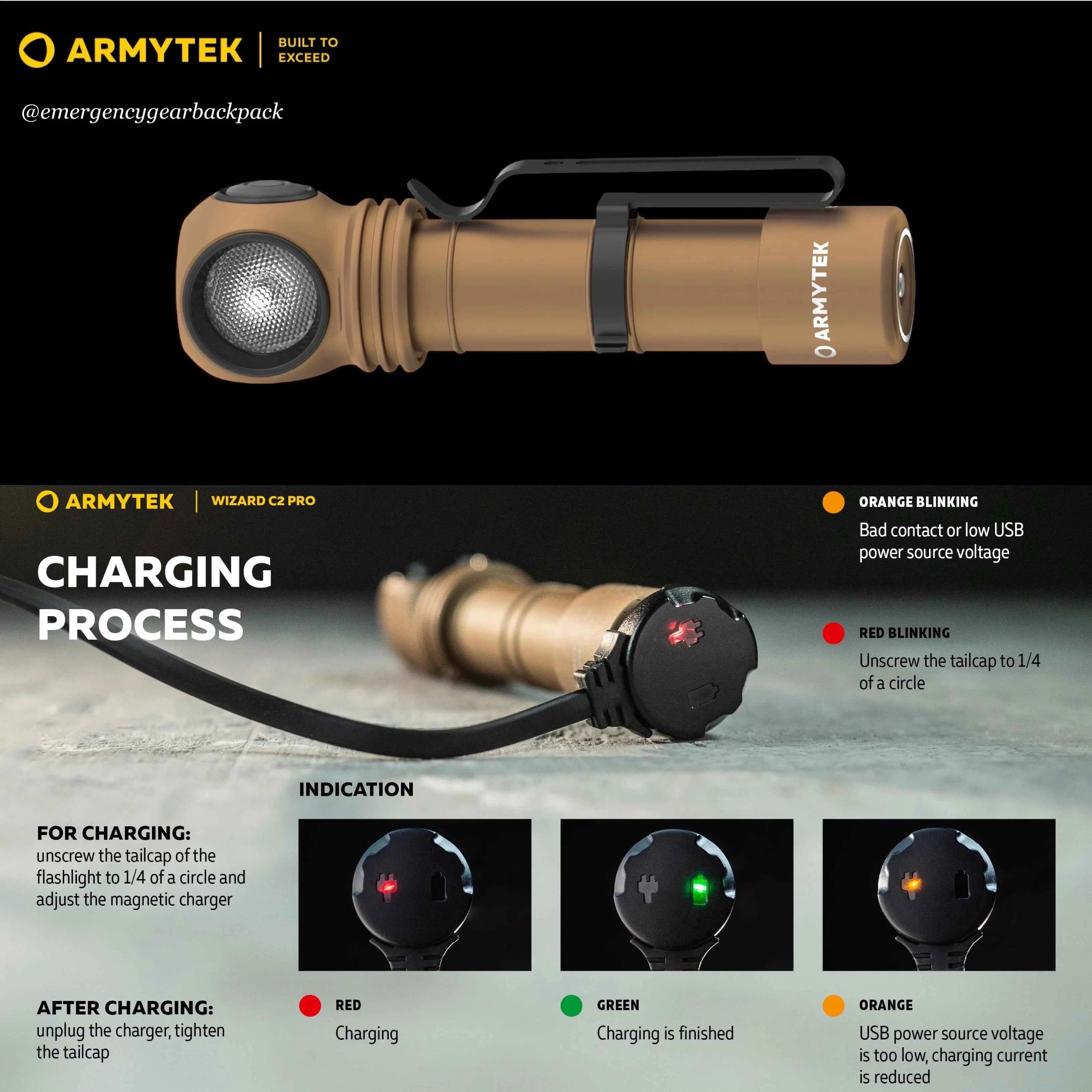 ARMYTEK | BUILT TO EXCEED

@emergencygearbackpack

ARMYTEK

ARMYTEK | WIZARD C2 PRO

CHARGING PROCESS

ORANGE BLINKING
Bad contact or low USB power source voltage

RED BLINKING
Unscrew the tailcap to 1/4 of a circle

INDICATION

FOR CHARGING:
unscrew the tailcap of the flashlight to 1/4 of a circle and adjust the magnetic charger

AFTER CHARGING:
unplug the charger, tighten the tailcap

RED
Charging

GREEN
Charging is finished

ORANGE
USB power source voltage is too low, charging current is reduced