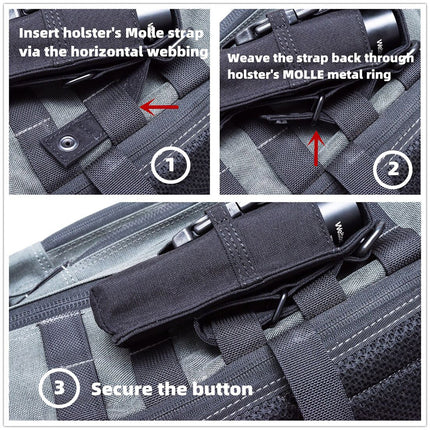 Insert holster's Molle strap via the horizontal webbing

1

Weave the strap back through holster's MOLLE metal ring

2

3 Secure the button