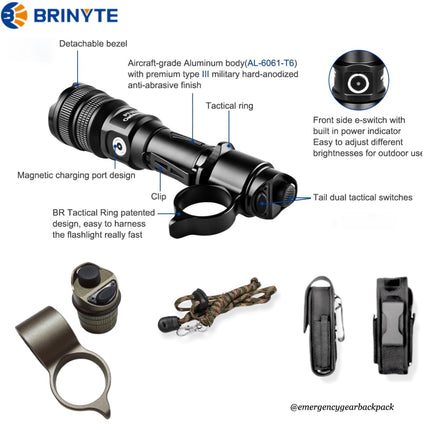 BRINYTE

Detachable bezel

Aircraft-grade Aluminum body(AL-6061-T6) with premium type III military hard-anodized anti-abrasive finish

Tactical ring

Front side e-switch with built in power indicator
Easy to adjust different brightnesses for outdoor use

Magnetic charging port design

Clip

Tail dual tactical switches

BR Tactical Ring patented design, easy to harness the flashlight really fast

@emergencygearbackpack